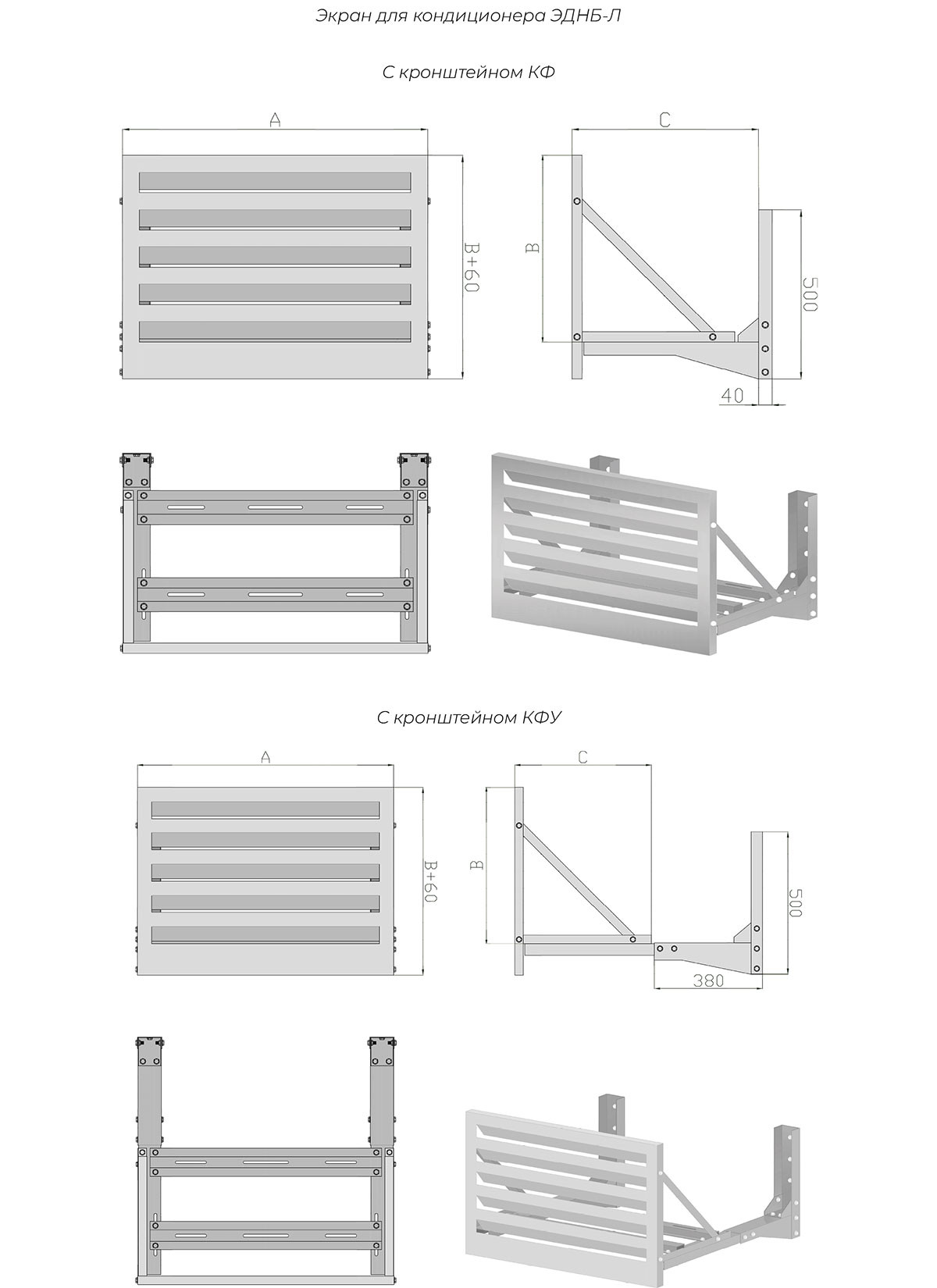 Экран для кондиционера ЭДНБ-Л

С кронштейном КФ

A

B+60

C

B

500

40

С кронштейном КФУ

A

B+60

C

B

500

380